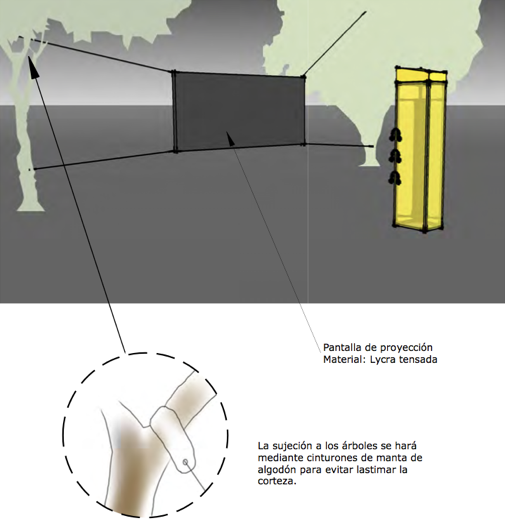 Pantalla de proyección
Material: Lycra tensada

La sujeción a los árboles se hará mediante cinturones de manta de algodón para evitar lastimar la corteza.