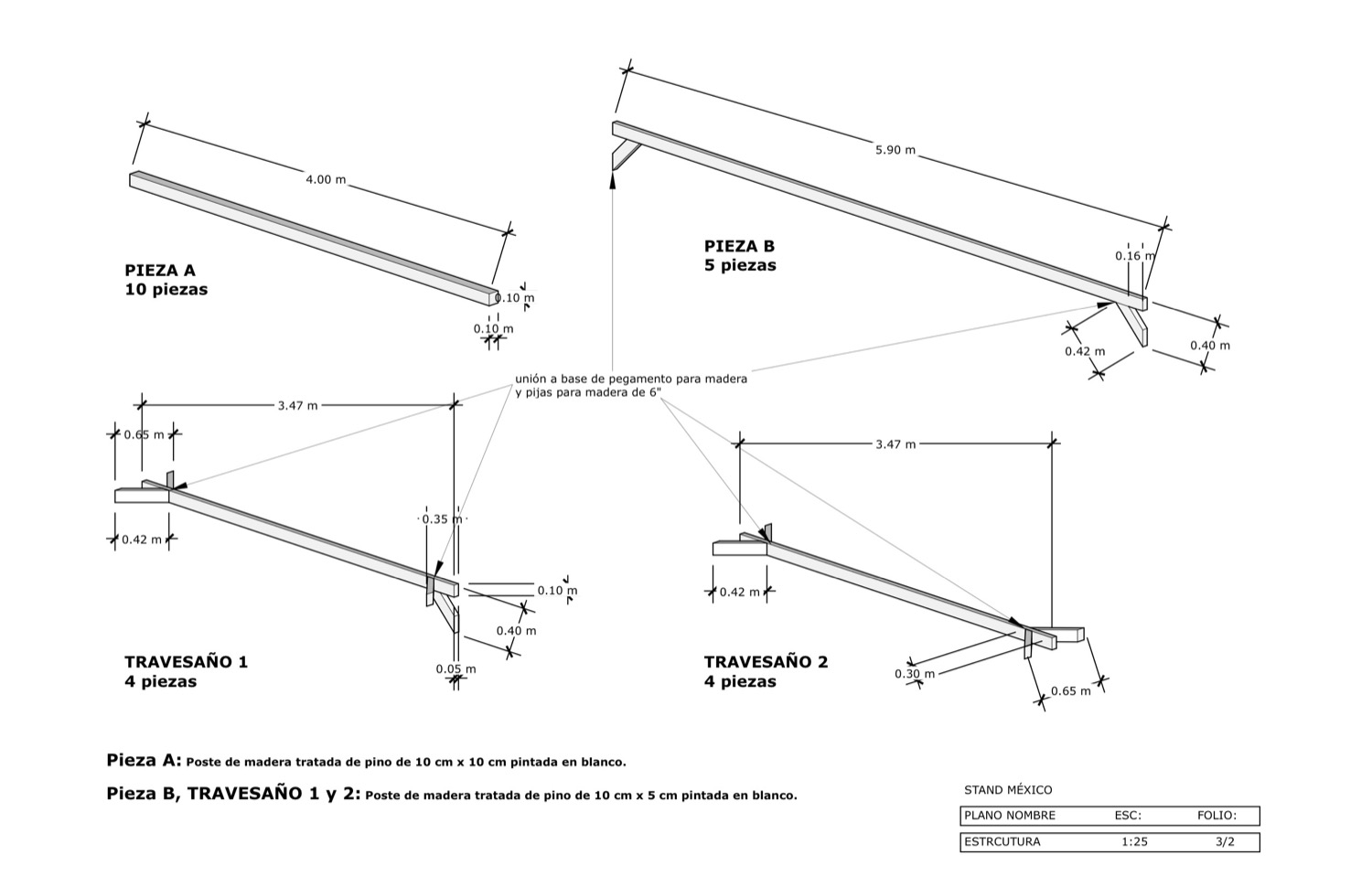 4.00 m

PIEZA A
10 piezas

0.10 m
0.10 m

5.90 m

PIEZA B
5 piezas

0.16 m
0.42 m
0.40 m

unión a base de pegamento para madera
y pijas para madera de 6"

3.47 m
0.65 m
0.42 m
0.35 m
0.10 m
0.40 m
0.05 m

TRAVESAÑO 1
4 piezas

3.47 m
0.42 m
0.30 m
0.65 m

TRAVESAÑO 2
4 piezas

Pieza A: Poste de madera tratada de pino de 10 cm x 10 cm pintada en blanco.

Pieza B, TRAVESAÑO 1 y 2: Poste de madera tratada de pino de 10 cm x 5 cm pintada en blanco.

STAND MÉXICO

| PLANO NOMBRE | ESC: | FOLIO: |
|---|---|---|
| ESTRCUTURA | 1:25 | 3/2 |