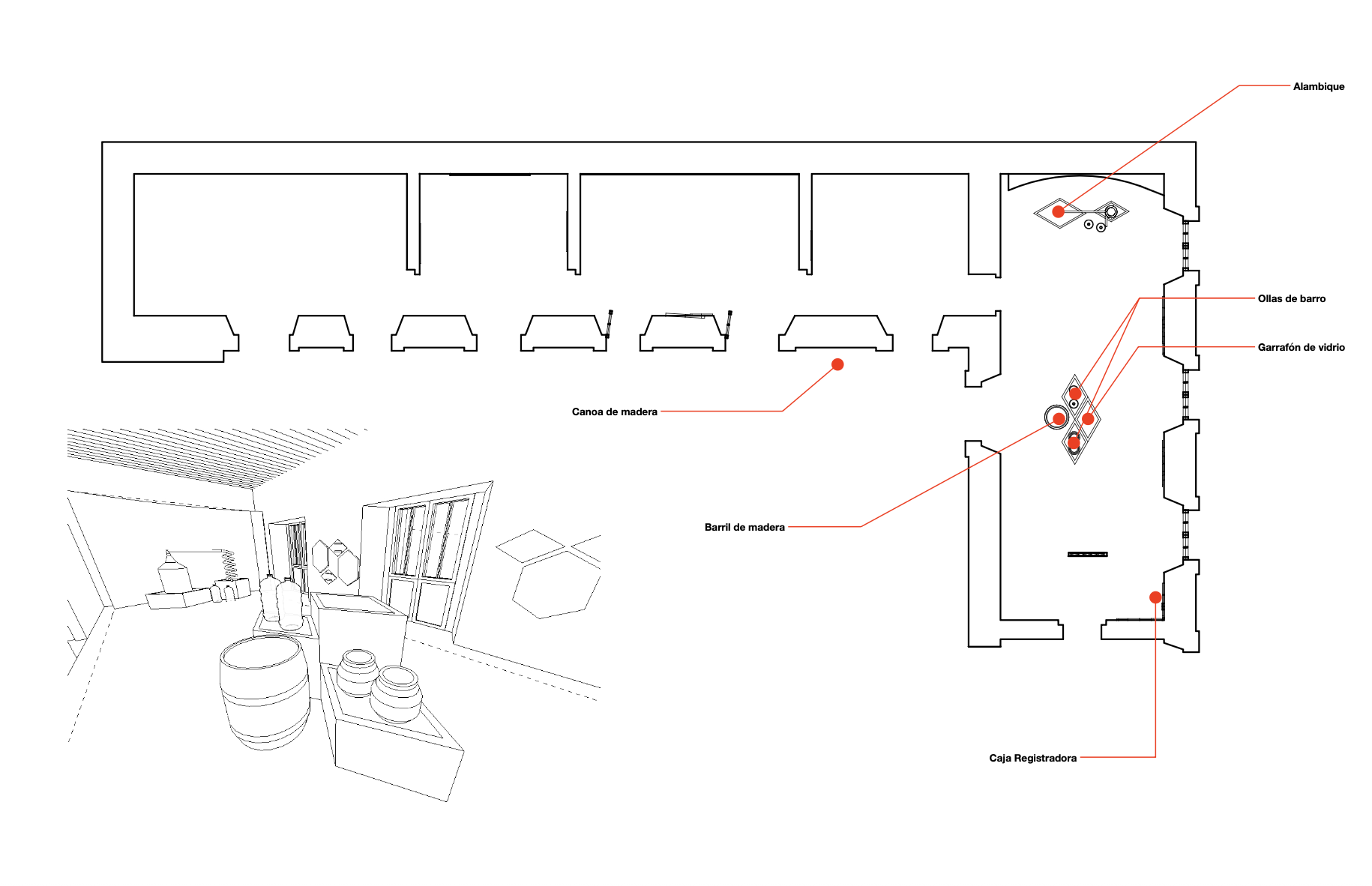 Alambique

Ollas de barro

Garrafón de vidrio

Canoa de madera

Barril de madera

Caja Registradora